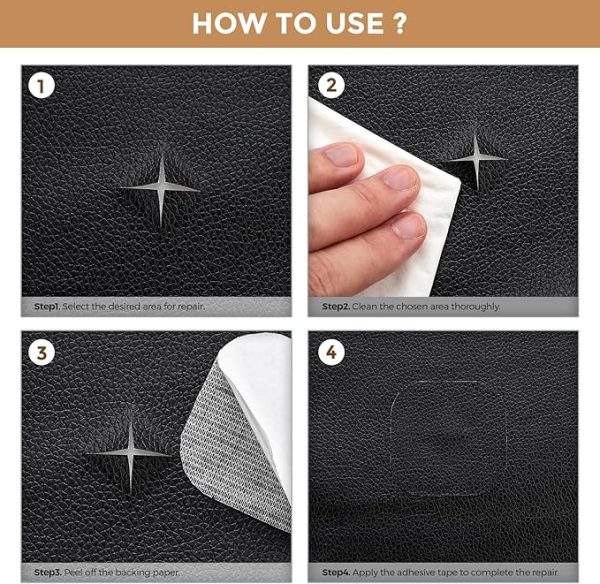 HOW TO USE ?

1

Step1. Select the desired area for repair.

2

Step2. Clean the chosen area thoroughly.

3

Step3. Peel off the backing paper.

4

Step4. Apply the adhesive tape to complete the repair.